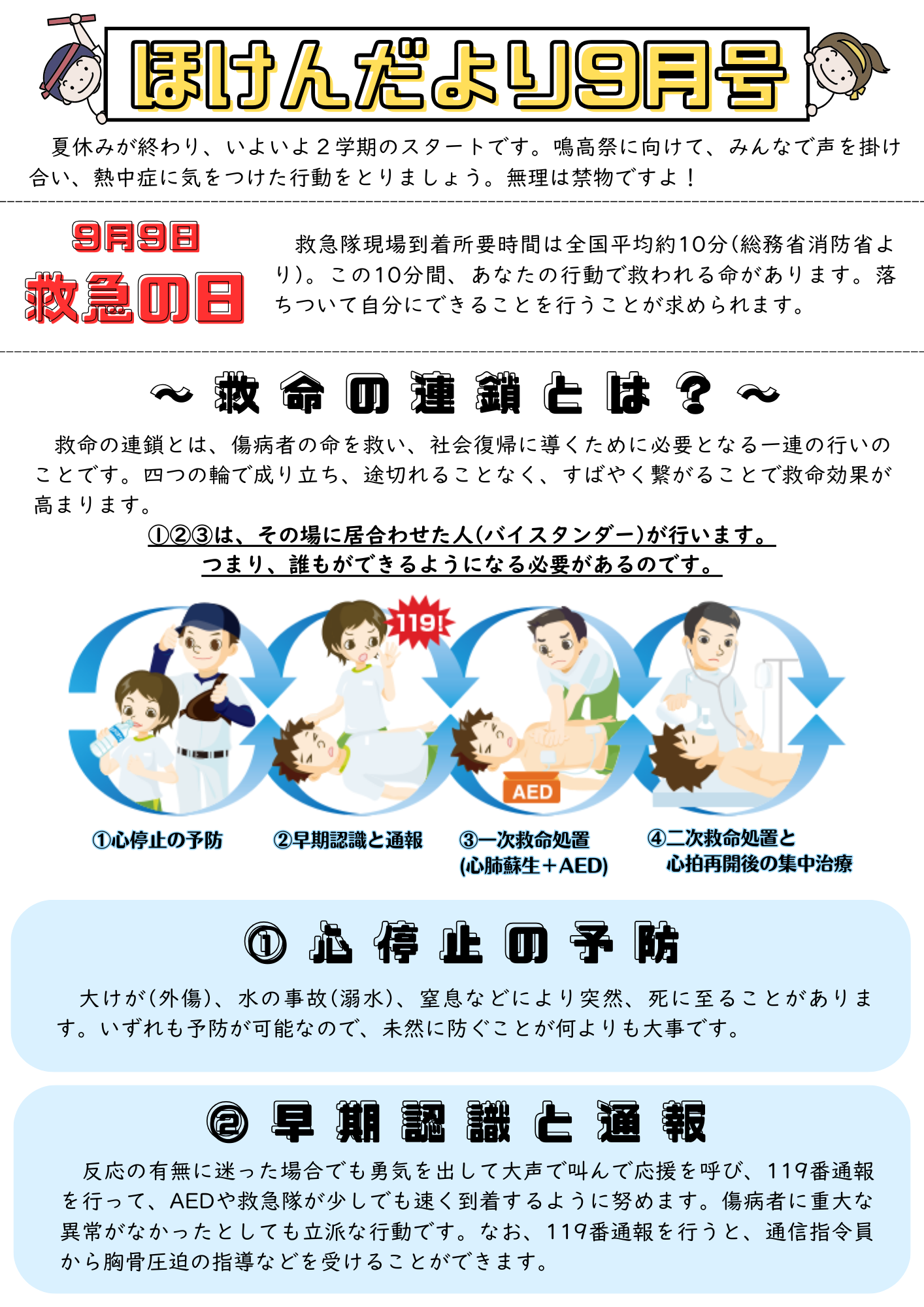 ほけんだより9月号

夏休みが終わり、いよいよ２学期のスタートです。鳴高祭に向けて、みんなで声を掛け合い、熱中症に気をつけた行動をとりましょう。無理は禁物ですよ！

9月9日
救急の日

救急隊現場到着所要時間は全国平均約10分(総務省消防省より)。この10分間、あなたの行動で救われる命があります。落ちついて自分にできることを行うことが求められます。

～救命の連鎖とは？～

救命の連鎖とは、傷病者の命を救い、社会復帰に導くために必要となる一連の行いのことです。四つの輪で成り立ち、途切れることなく、すばやく繋がることで救命効果が高まります。

①②③は、その場に居合わせた人(バイスタンダー)が行います。
つまり、誰もができるようになる必要があるのです。

119!

AED

①心停止の予防

②早期認識と通報

③一次救命処置
(心肺蘇生＋AED)

④二次救命処置と
心拍再開後の集中治療

①心停止の予防

大けが(外傷)、水の事故(溺水)、窒息などにより突然、死に至ることがあります。いずれも予防が可能なので、未然に防ぐことが何よりも大事です。

②早期認識と通報

反応の有無に迷った場合でも勇気を出して大声で叫んで応援を呼び、119番通報を行って、AEDや救急隊が少しでも速く到着するように努めます。傷病者に重大な異常がなかったとしても立派な行動です。なお、119番通報を行うと、通信指令員から胸骨圧迫の指導などを受けることができます。